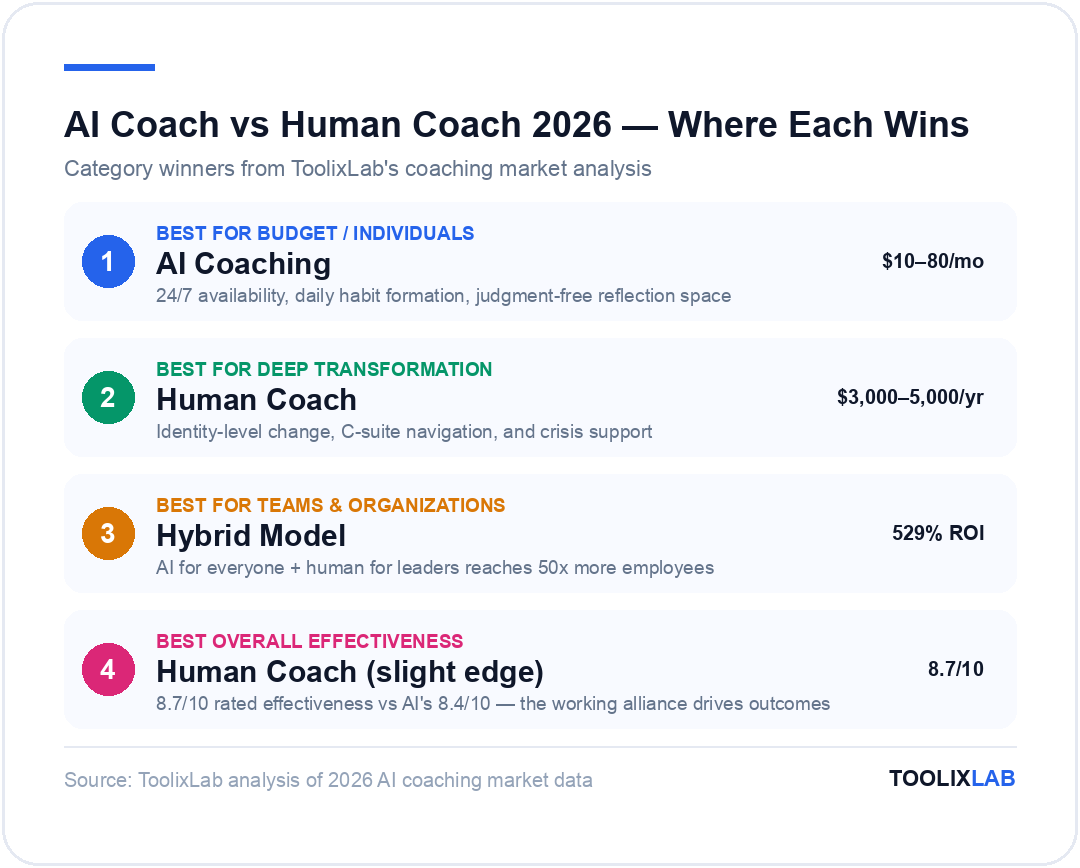 AI Coach vs Human Coach 2026 — Where Each Wins

Category winners from ToolixLab's coaching market analysis

1
BEST FOR BUDGET / INDIVIDUALS
AI Coaching
24/7 availability, daily habit formation, judgment-free reflection space
$10–80/mo

2
BEST FOR DEEP TRANSFORMATION
Human Coach
Identity-level change, C-suite navigation, and crisis support
$3,000–5,000/yr

3
BEST FOR TEAMS & ORGANIZATIONS
Hybrid Model
AI for everyone + human for leaders reaches 50x more employees
529% ROI

4
BEST OVERALL EFFECTIVENESS
Human Coach (slight edge)
8.7/10 rated effectiveness vs AI's 8.4/10 — the working alliance drives outcomes
8.7/10

Source: ToolixLab analysis of 2026 AI coaching market data

TOOLIXLAB