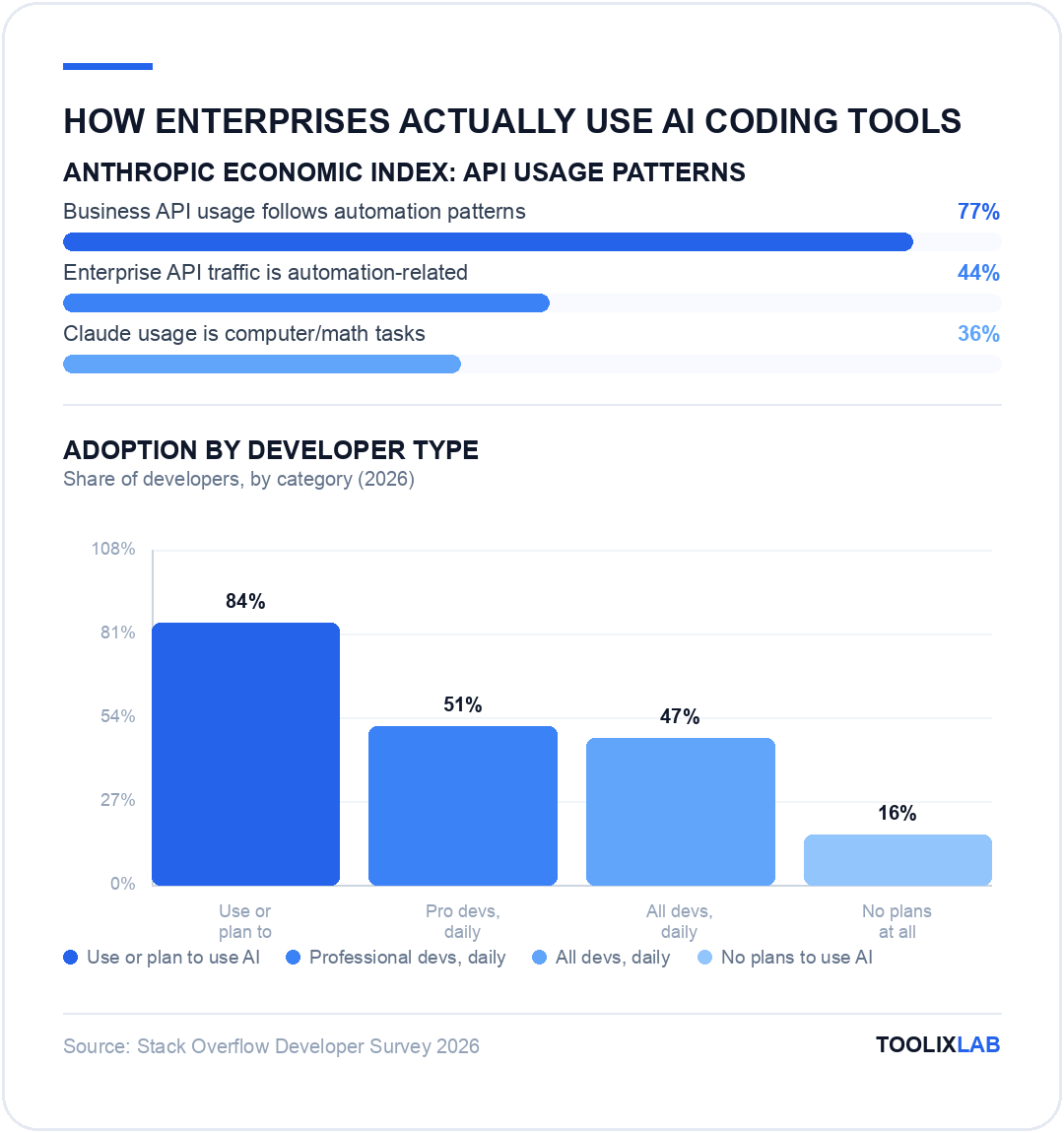 HOW ENTERPRISES ACTUALLY USE AI CODING TOOLS

ANTHROPIC ECONOMIC INDEX: API USAGE PATTERNS

Business API usage follows automation patterns 77%

Enterprise API traffic is automation-related 44%

Claude usage is computer/math tasks 36%

ADOPTION BY DEVELOPER TYPE

Share of developers, by category (2026)

108%
81%
54%
27%
0%

84%
51%
47%
16%

Use or plan to
Pro devs, daily
All devs, daily
No plans at all

Use or plan to use AI
Professional devs, daily
All devs, daily
No plans to use AI

Source: Stack Overflow Developer Survey 2026

TOOLIXLAB