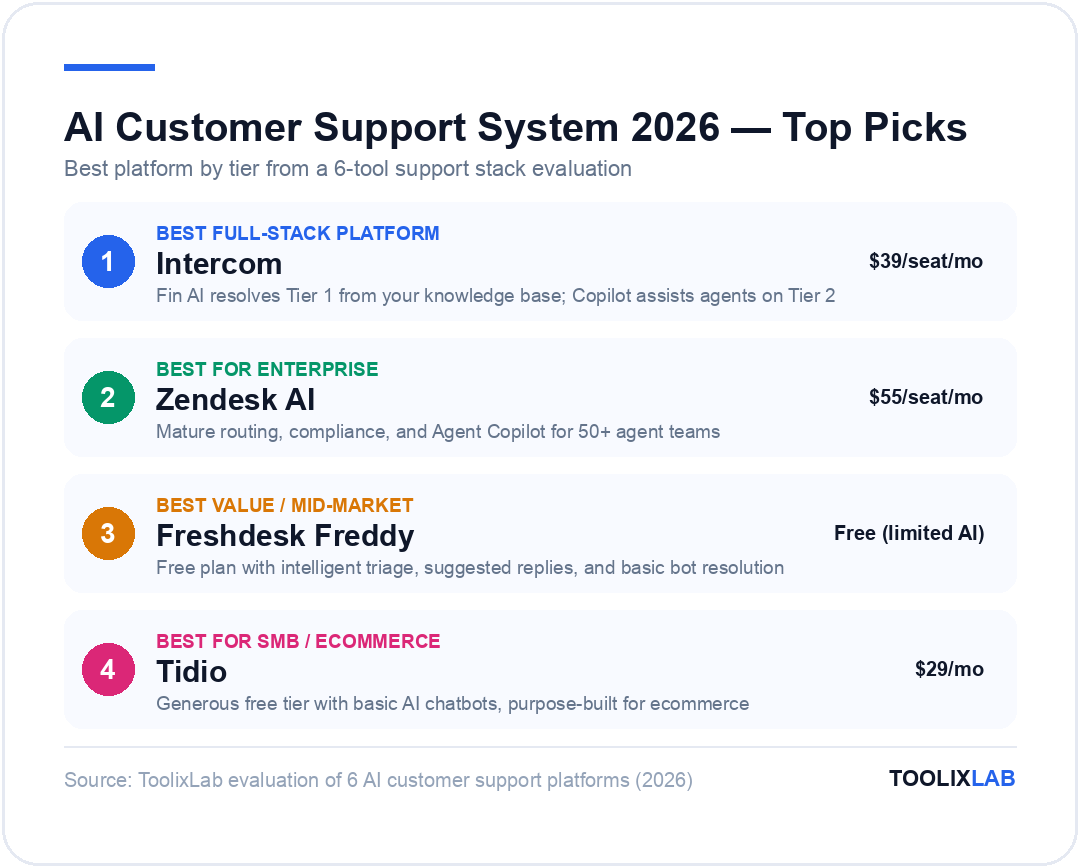 AI Customer Support System 2026 — Top Picks

Best platform by tier from a 6-tool support stack evaluation

1
BEST FULL-STACK PLATFORM
Intercom
Fin AI resolves Tier 1 from your knowledge base; Copilot assists agents on Tier 2
$39/seat/mo

2
BEST FOR ENTERPRISE
Zendesk AI
Mature routing, compliance, and Agent Copilot for 50+ agent teams
$55/seat/mo

3
BEST VALUE / MID-MARKET
Freshdesk Freddy
Free plan with intelligent triage, suggested replies, and basic bot resolution
Free (limited AI)

4
BEST FOR SMB / ECOMMERCE
Tidio
Generous free tier with basic AI chatbots, purpose-built for ecommerce
$29/mo

Source: ToolixLab evaluation of 6 AI customer support platforms (2026)

TOOLIXLAB