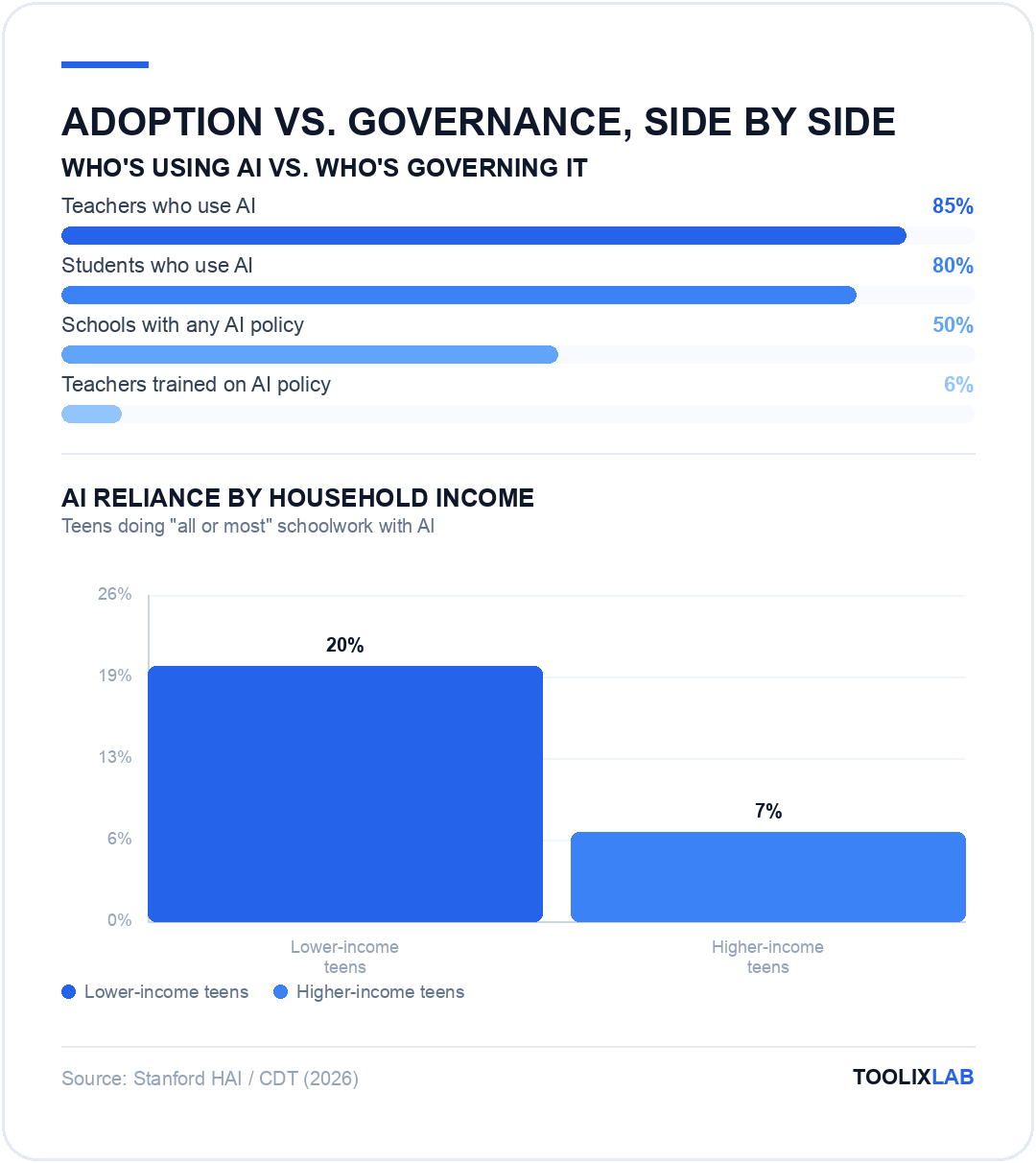 ADOPTION VS. GOVERNANCE, SIDE BY SIDE

WHO'S USING AI VS. WHO'S GOVERNING IT

Teachers who use AI 85%

Students who use AI 80%

Schools with any AI policy 50%

Teachers trained on AI policy 6%

AI RELIANCE BY HOUSEHOLD INCOME

Teens doing "all or most" schoolwork with AI

26%
19%
13%
6%
0%

20%
7%

Lower-income teens
Higher-income teens

Lower-income teens
Higher-income teens

Source: Stanford HAI / CDT (2026)

TOOLIXLAB