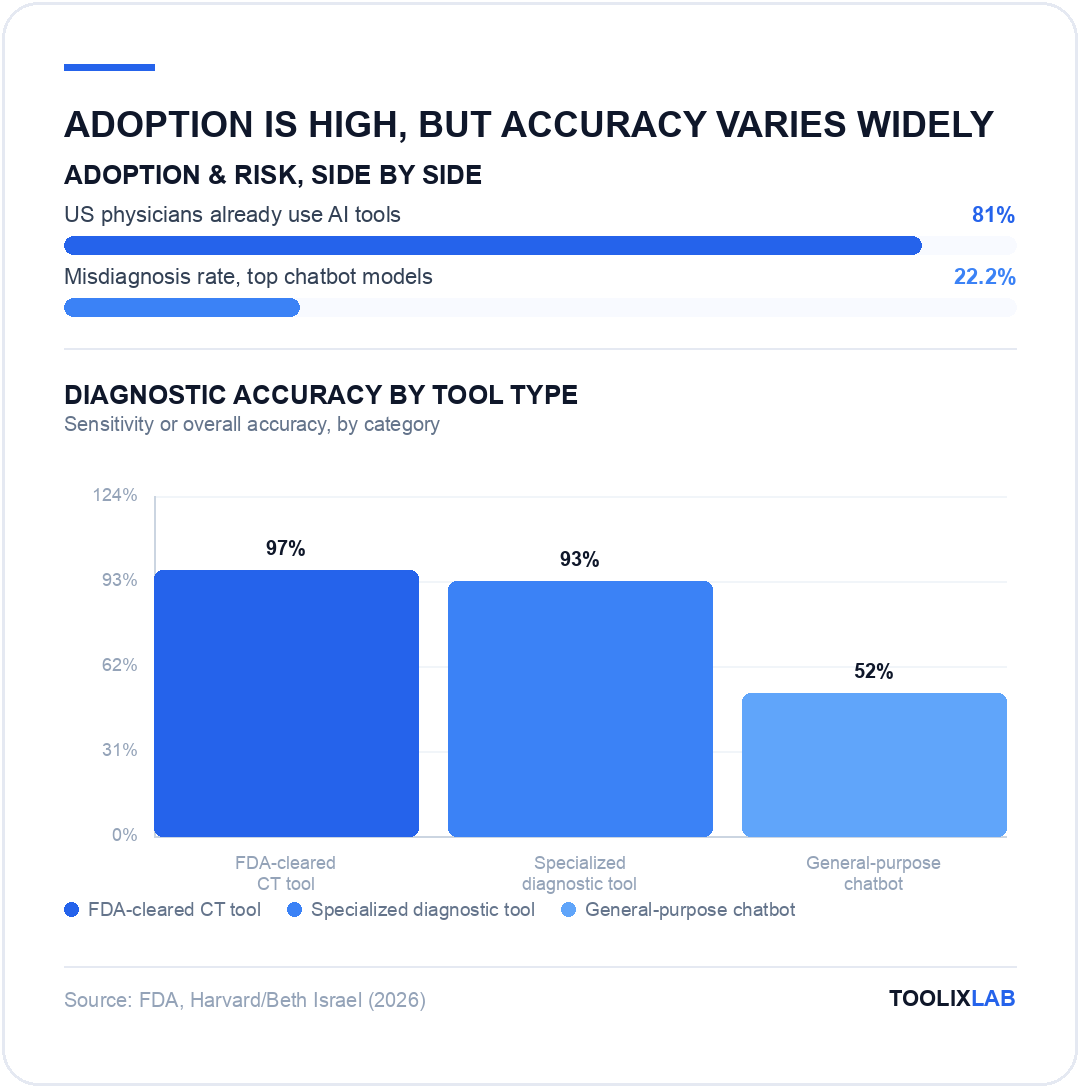 ADOPTION IS HIGH, BUT ACCURACY VARIES WIDELY

ADOPTION & RISK, SIDE BY SIDE

US physicians already use AI tools 81%

Misdiagnosis rate, top chatbot models 22.2%

DIAGNOSTIC ACCURACY BY TOOL TYPE

Sensitivity or overall accuracy, by category

124%
93%
62%
31%
0%

97%
93%
52%

FDA-cleared CT tool
Specialized diagnostic tool
General-purpose chatbot

FDA-cleared CT tool
Specialized diagnostic tool
General-purpose chatbot

Source: FDA, Harvard/Beth Israel (2026)

TOOLIXLAB