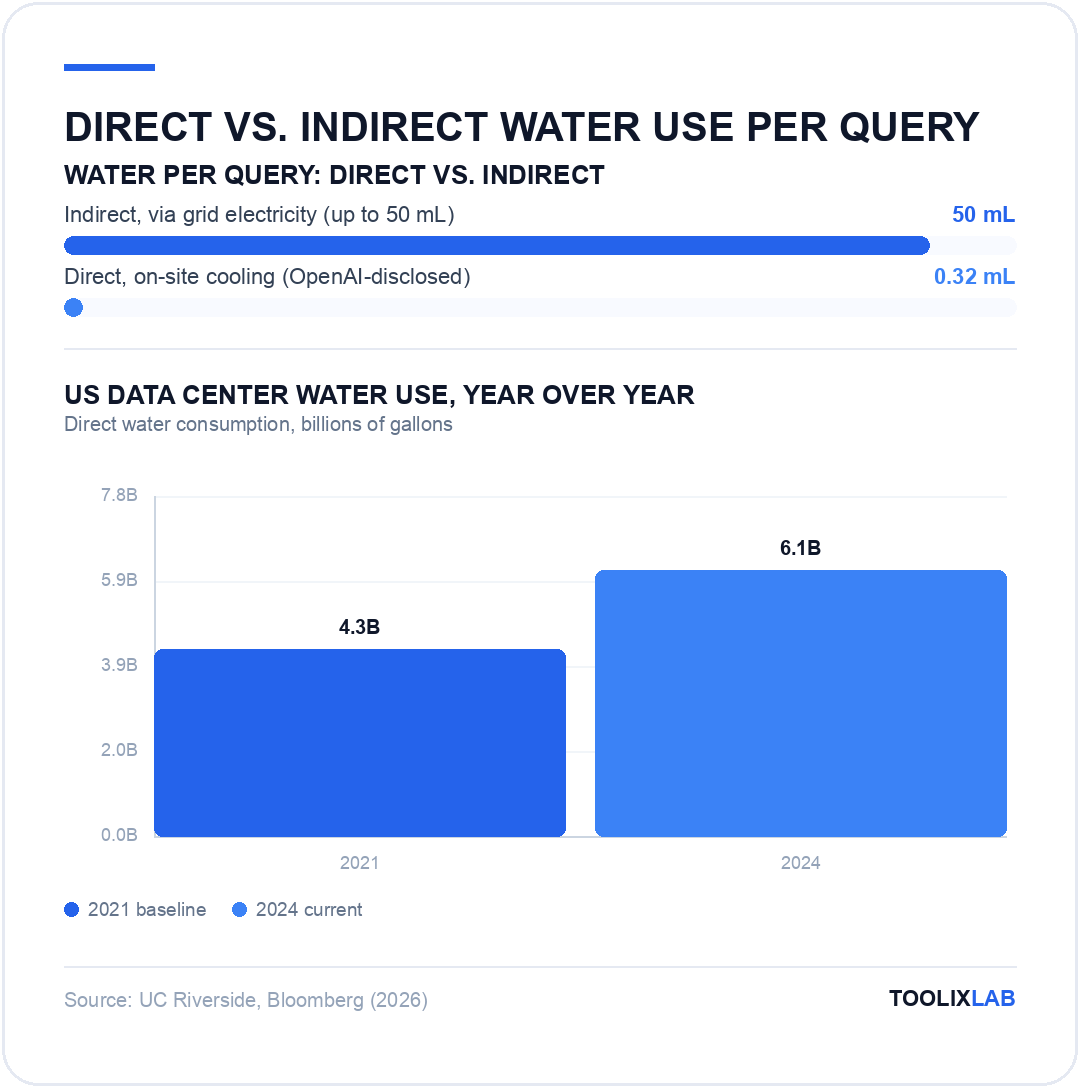 DIRECT VS. INDIRECT WATER USE PER QUERY

WATER PER QUERY: DIRECT VS. INDIRECT

Indirect, via grid electricity (up to 50 mL) 50 mL

Direct, on-site cooling (OpenAI-disclosed) 0.32 mL

US DATA CENTER WATER USE, YEAR OVER YEAR

Direct water consumption, billions of gallons

7.8B
5.9B
3.9B
2.0B
0.0B

4.3B
6.1B

2021
2024

2021 baseline
2024 current

Source: UC Riverside, Bloomberg (2026)

TOOLIXLAB